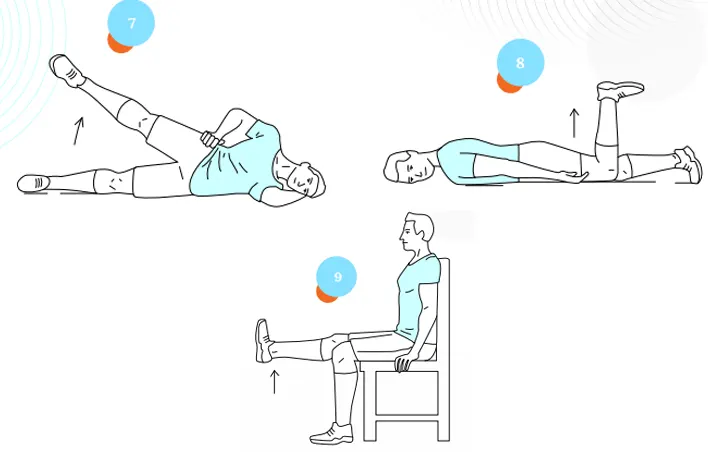 7

8

9